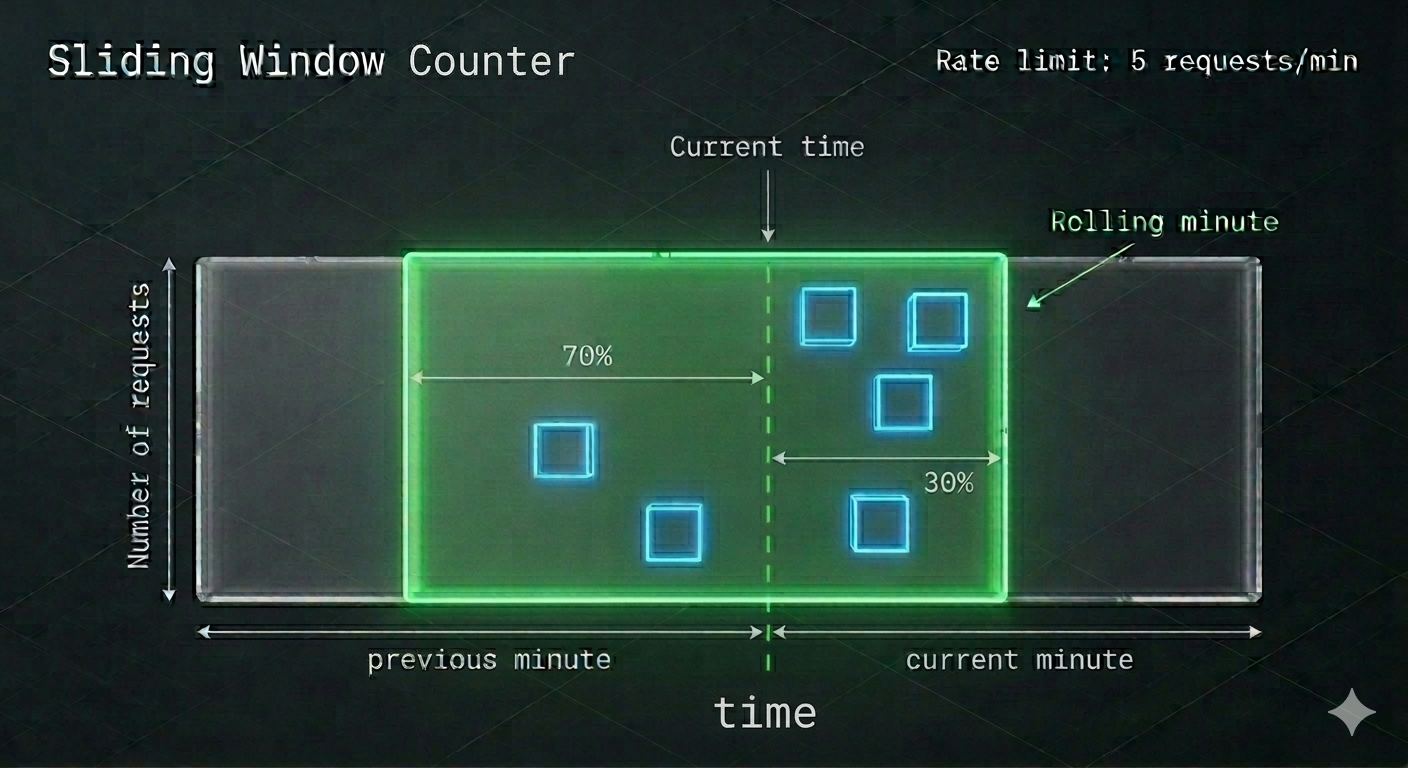 Sliding Window Counter

Rate limit: 5 requests/min

Current time

Rolling minute

Number of requests

70%

30%

previous minute

current minute

time